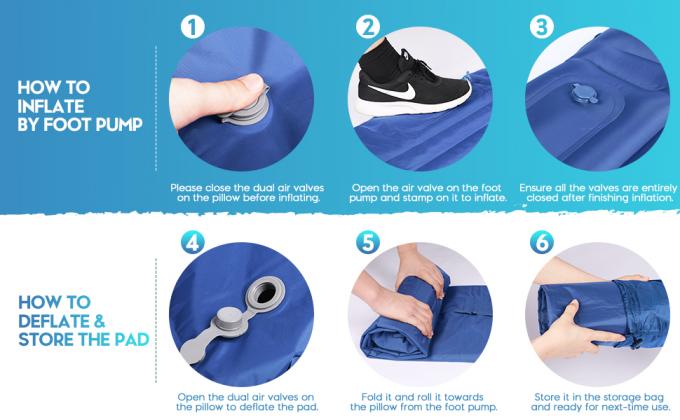 HOW TO INFLATE BY FOOT PUMP

1

Please close the dual air valves on the pillow before inflating.

2

Open the air valve on the foot pump and stamp on it to inflate.

3

Ensure all the valves are entirely closed after finishing inflation.

HOW TO DEFLATE & STORE THE PAD

4

Open the dual air valves on the pillow to deflate the pad.

5

Fold it and roll it towards the pillow from the foot pump.

6

Store it in the storage bag and ready for next-time use.